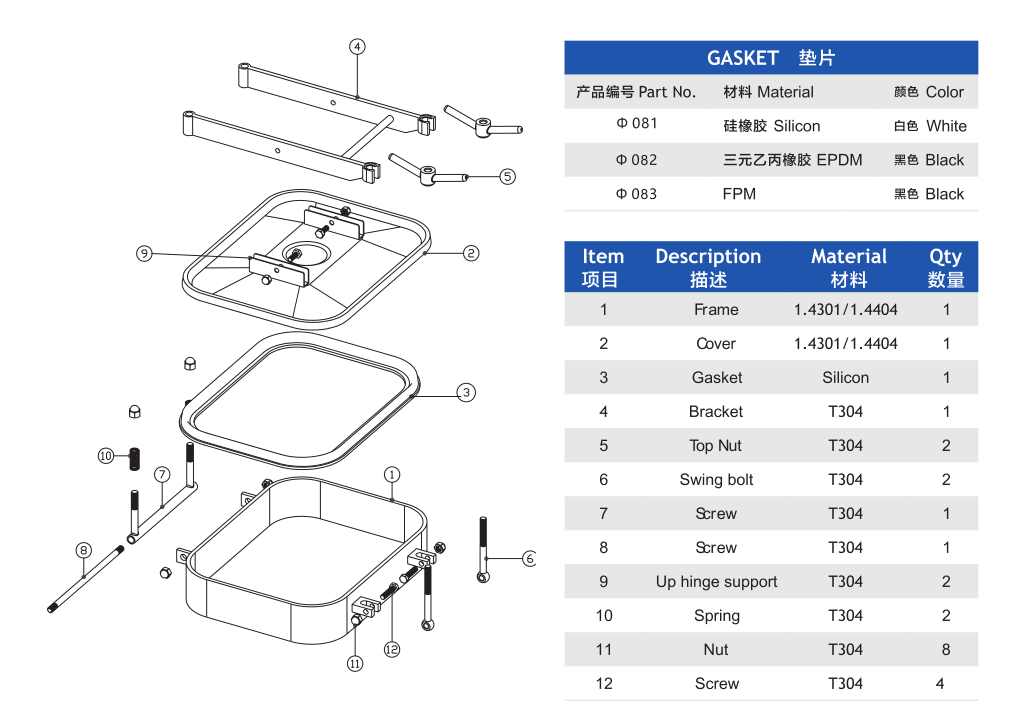 4
5
9
2
3
10
7
1
8
6
11
12

GASKET 垫片

| 产品编号 Part No. | 材料 Material | 颜色 Color |
|---|---|---|
| Φ 081 | 硅橡胶 Silicon | 白色 White |
| Φ 082 | 三元乙丙橡胶 EPDM | 黑色 Black |
| Φ 083 | FPM | 黑色 Black |

| Item 项目 | Description 描述 | Material 材料 | Qty 数量 |
|---|---|---|---|
| 1 | Frame | 1.4301/1.4404 | 1 |
| 2 | Cover | 1.4301/1.4404 | 1 |
| 3 | Gasket | Silicon | 1 |
| 4 | Bracket | T304 | 1 |
| 5 | Top Nut | T304 | 2 |
| 6 | Swing bolt | T304 | 2 |
| 7 | Screw | T304 | 1 |
| 8 | Screw | T304 | 1 |
| 9 | Up hinge support | T304 | 2 |
| 10 | Spring | T304 | 2 |
| 11 | Nut | T304 | 8 |
| 12 | Screw | T304 | 4 |